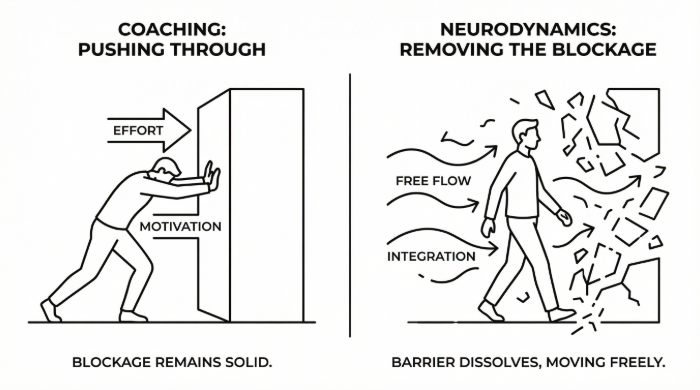 COACHING:
PUSHING THROUGH

EFFORT

MOTIVATION

BLOCKAGE REMAINS SOLID.

NEURODYNAMICS:
REMOVING THE BLOCKAGE

FREE FLOW

INTEGRATION

BARRIER DISSOLVES, MOVING FREELY.